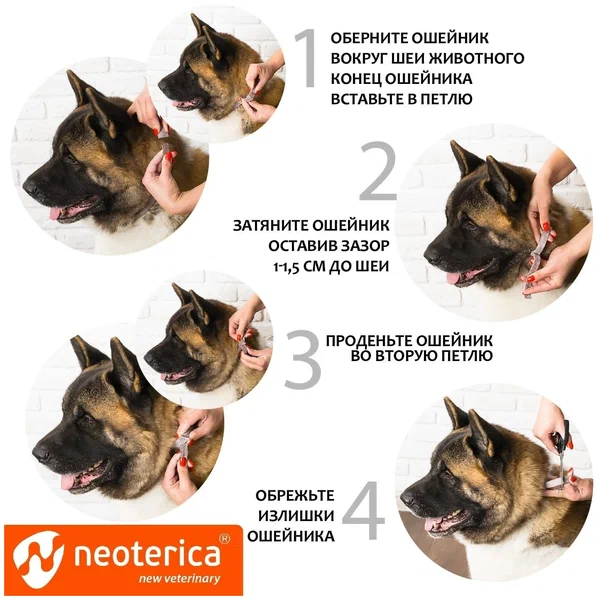 1 ОБЕРНИТЕ ОШЕЙНИК ВОКРУГ ШЕИ ЖИВОТНОГО КОНЕЦ ОШЕЙНИКА ВСТАВЬТЕ В ПЕТЛЮ

2 ЗАТЯНИТЕ ОШЕЙНИК ОСТАВИВ ЗАЗОР 1-1,5 СМ ДО ШЕИ

3 ПРОДЕНЬТЕ ОШЕЙНИК ВО ВТОРУЮ ПЕТЛЮ

4 ОБРЕЖЬТЕ ИЗЛИШКИ ОШЕЙНИКА

neoterica®
new veterinary